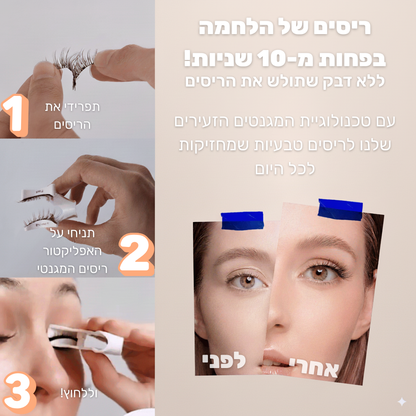 ריסים של הלחמה בפחות מ-10 שניות!
ללא דבק שתולש את הריסים

עם טכנולוגיית המגנטים הזעירים שלנו לריסים טבעיות שמחזיקות לכל היום

לפני
אחרי

1
תפרידי את הריסים

2
תניחי על האפליקטור ריסים המגנטי

3
וללחוץ!